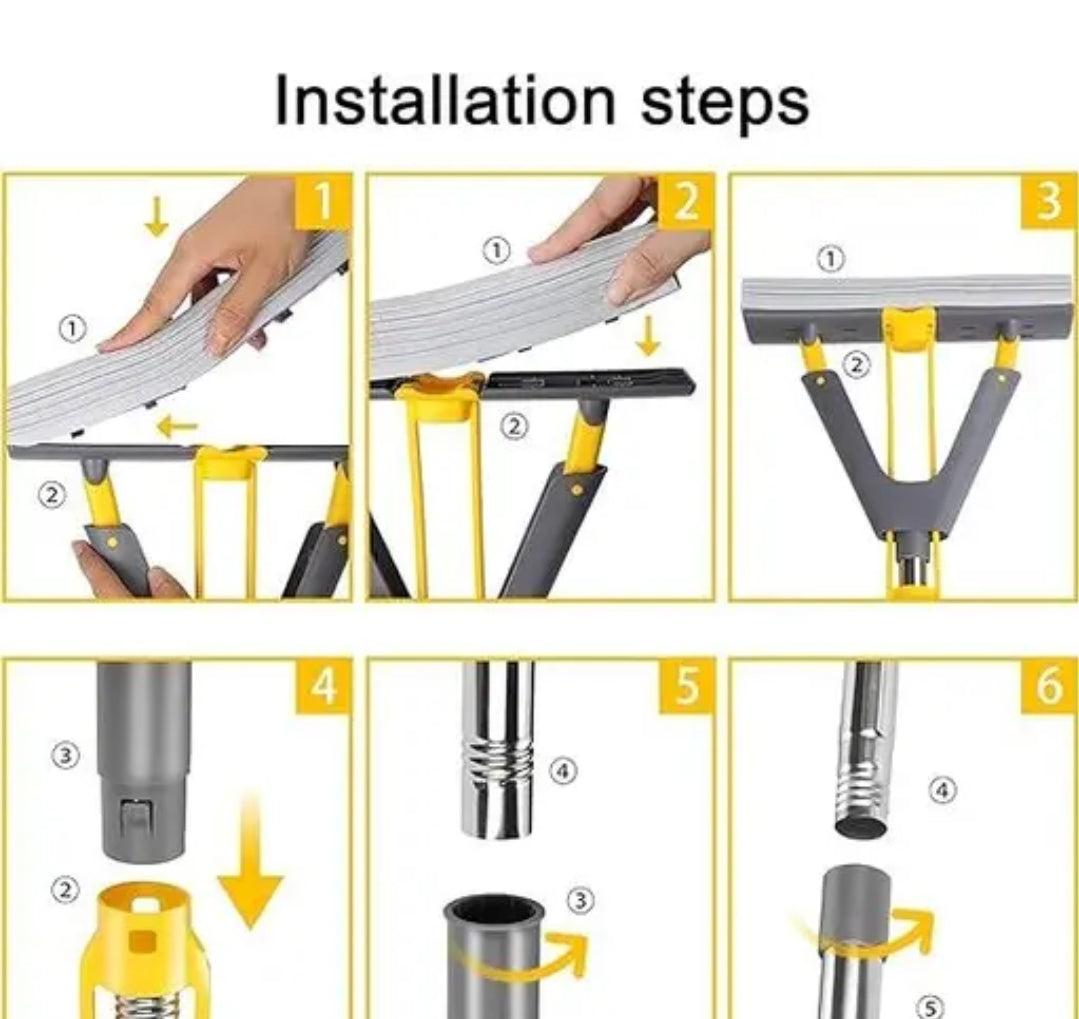 Installation steps

1
①
②

2
①
②

3
①
②

4
③
②

5
④
③

6
④
⑤