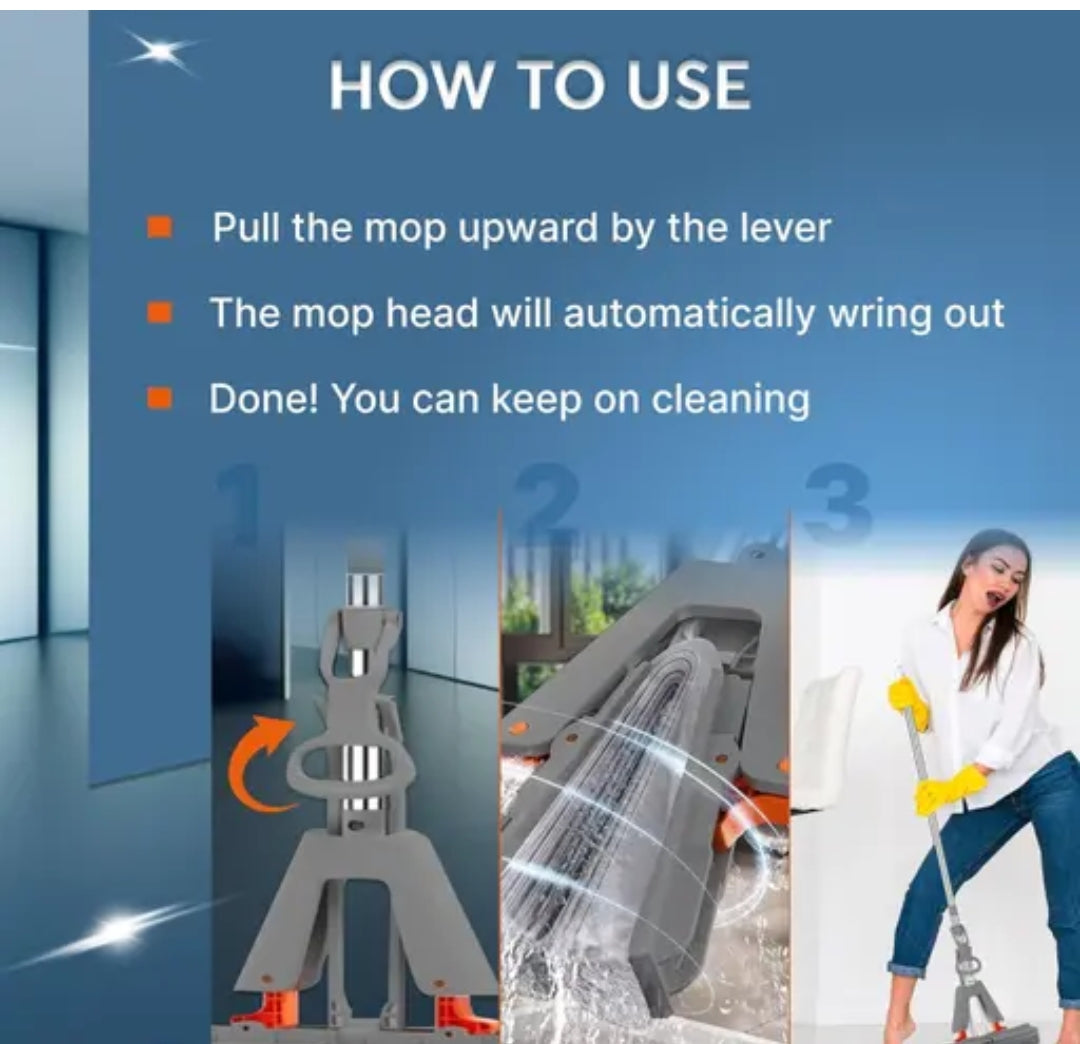 HOW TO USE

Pull the mop upward by the lever

The mop head will automatically wring out

Done! You can keep on cleaning

1

2

3